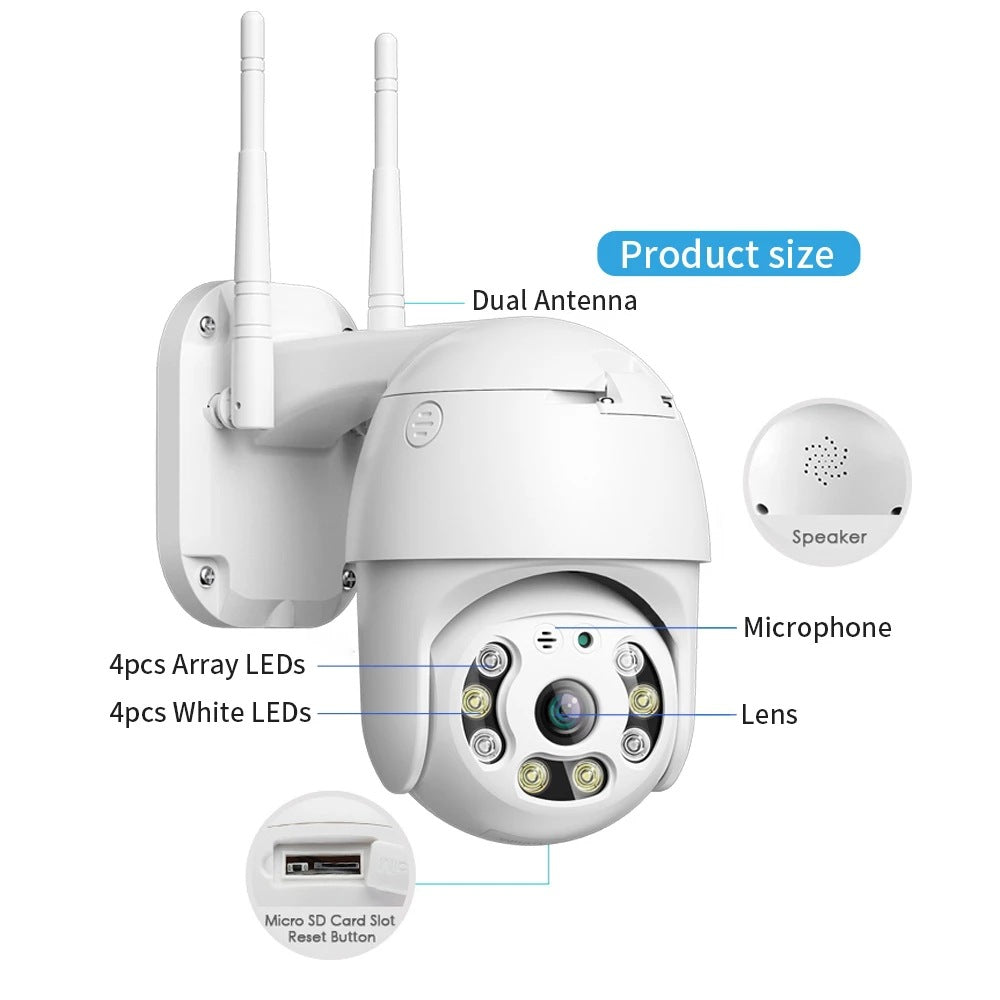 Product size

Dual Antenna

Speaker

Microphone

4pcs Array LEDs

4pcs White LEDs

Lens

Micro SD Card Slot
Reset Button